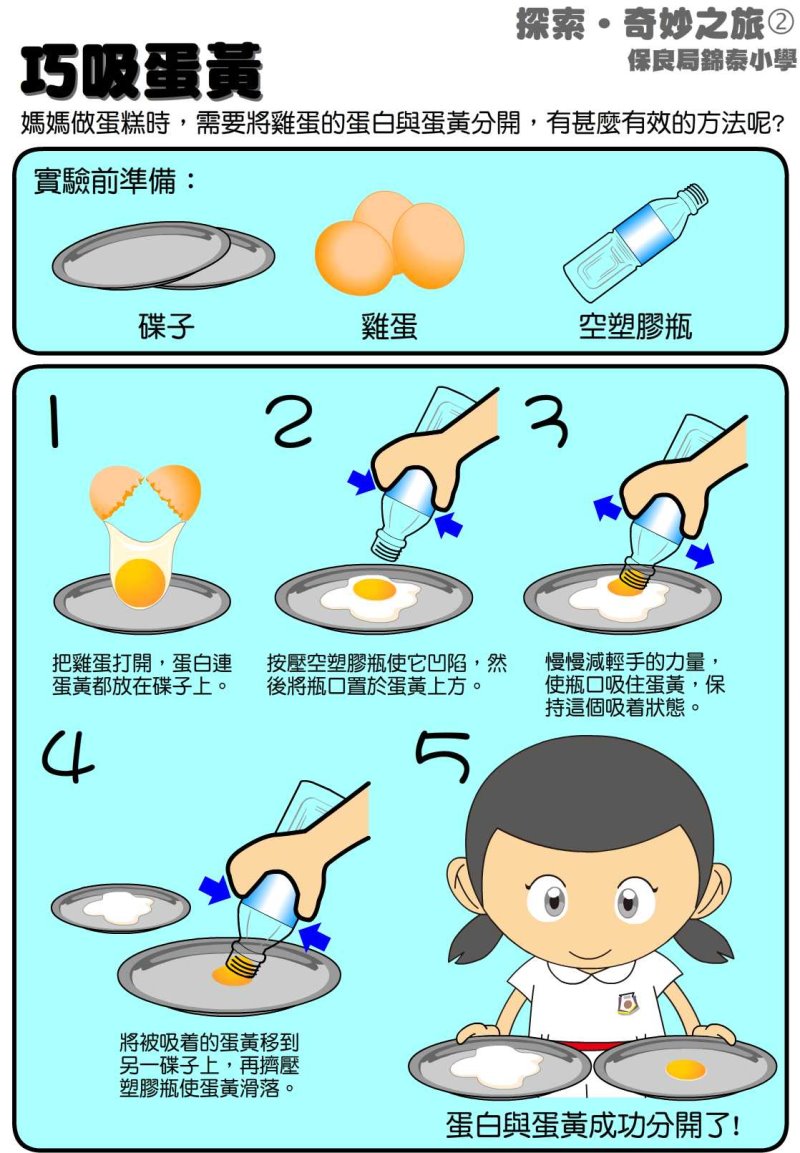 探索・奇妙之旅②
保良局錦泰小學

巧吸蛋黃

媽媽做蛋糕時，需要將雞蛋的蛋白與蛋黃分開，有甚麼有效的方法呢?

實驗前準備：

碟子　雞蛋　空塑膠瓶

1

把雞蛋打開，蛋白連蛋黃都放在碟子上。

2

按壓空塑膠瓶使它凹陷，然後將瓶口置於蛋黃上方。

3

慢慢減輕手的力量，使瓶口吸住蛋黃，保持這個吸着狀態。

4

將被吸着的蛋黃移到另一碟子上，再擠壓塑膠瓶使蛋黃滑落。

5

蛋白與蛋黃成功分開了!