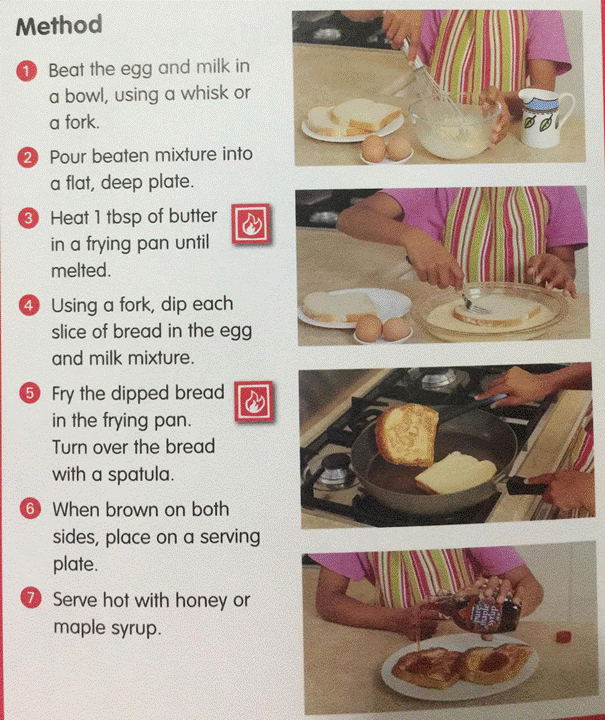 Method

1 Beat the egg and milk in a bowl, using a whisk or a fork.

2 Pour beaten mixture into a flat, deep plate.

3 Heat 1 tbsp of butter in a frying pan until melted.

4 Using a fork, dip each slice of bread in the egg and milk mixture.

5 Fry the dipped bread in the frying pan. Turn over the bread with a spatula.

6 When brown on both sides, place on a serving plate.

7 Serve hot with honey or maple syrup.